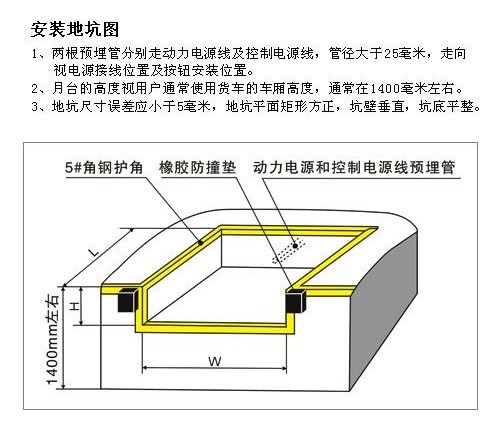 安装地坑图

1、两根预埋管分别走动力电源线及控制电源线，管径大于25毫米，走向视电源接线位置及按钮安装位置。

2、月台的高度视用户通常使用货车的车厢高度，通常在1400毫米左右。

3、地坑尺寸误差应小于5毫米，地坑平面矩形方正，坑壁垂直，坑底平整。

5#角钢护角

橡胶防撞垫

动力电源和控制电源线预埋管

L

H

1400mm左右

W